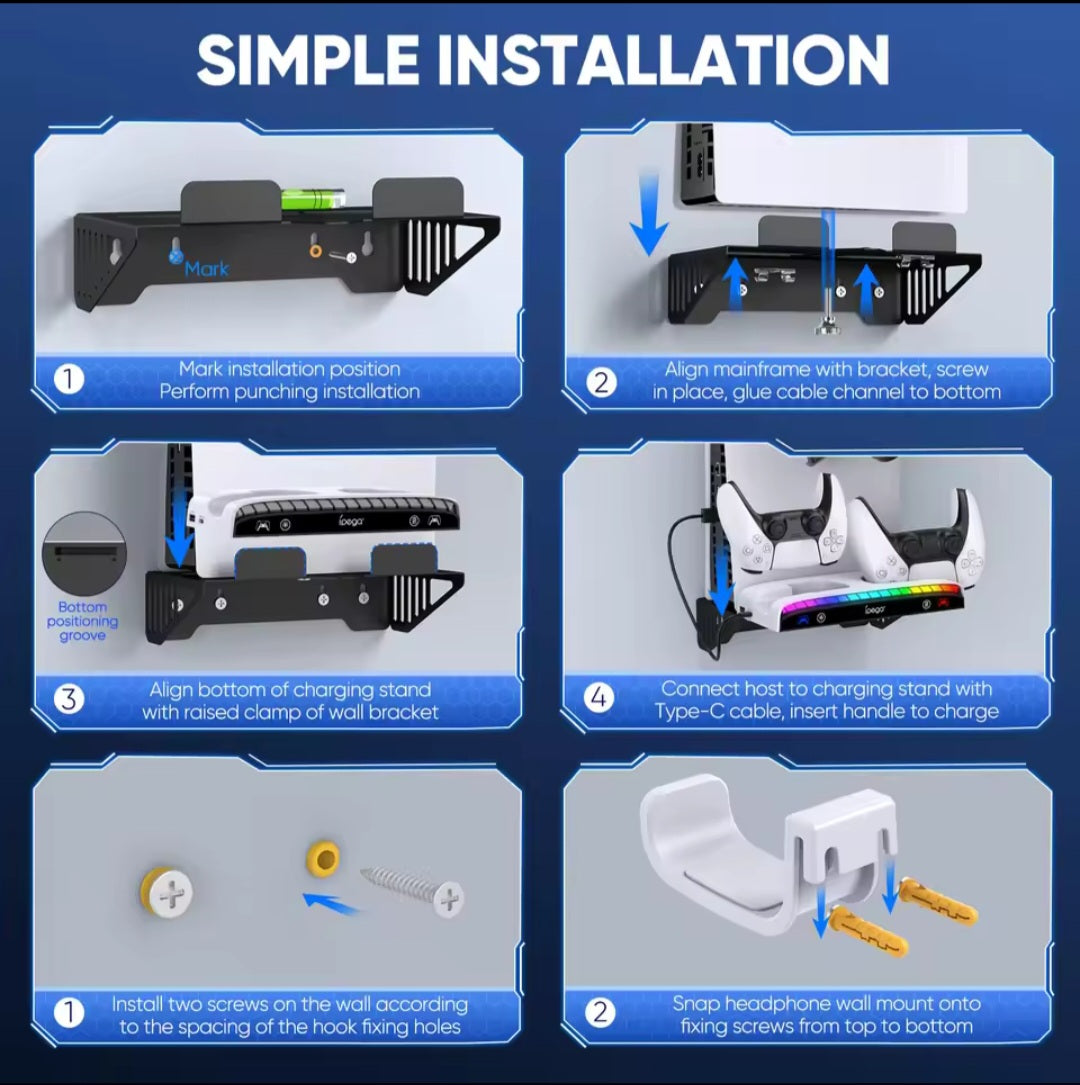 SIMPLE INSTALLATION

Mark

1 Mark installation position Perform punching installation

2 Align mainframe with bracket, screw in place, glue cable channel to bottom

ipega

Bottom positioning groove

3 Align bottom of charging stand with raised clamp of wall bracket

ipega

4 Connect host to charging stand with Type-C cable, insert handle to charge

1 Install two screws on the wall according to the spacing of the hook fixing holes

2 Snap headphone wall mount onto fixing screws from top to bottom